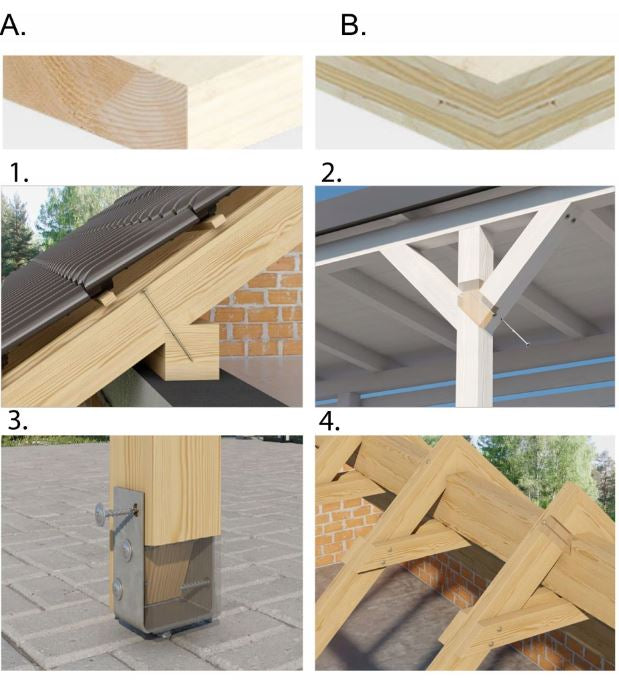 A.

B.

1.

2.

3.

4.